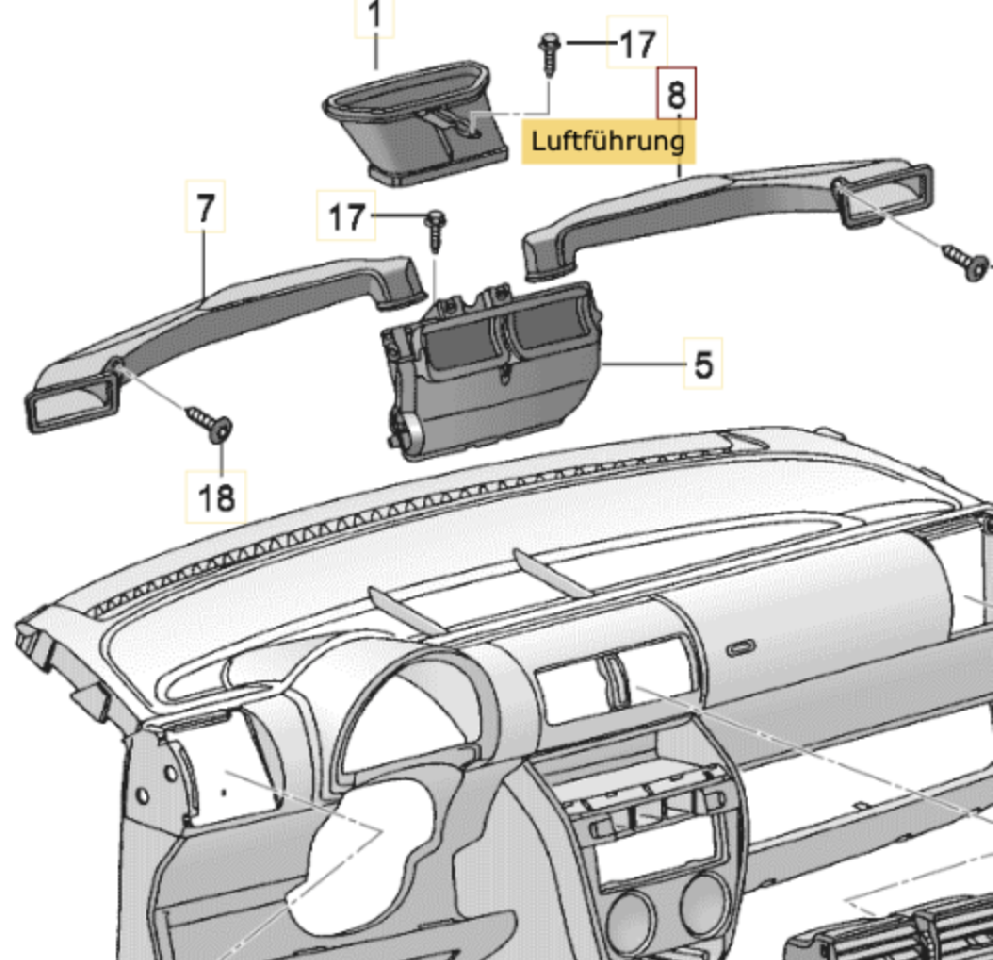 1
17
8
Luftführung
7
17
5
18