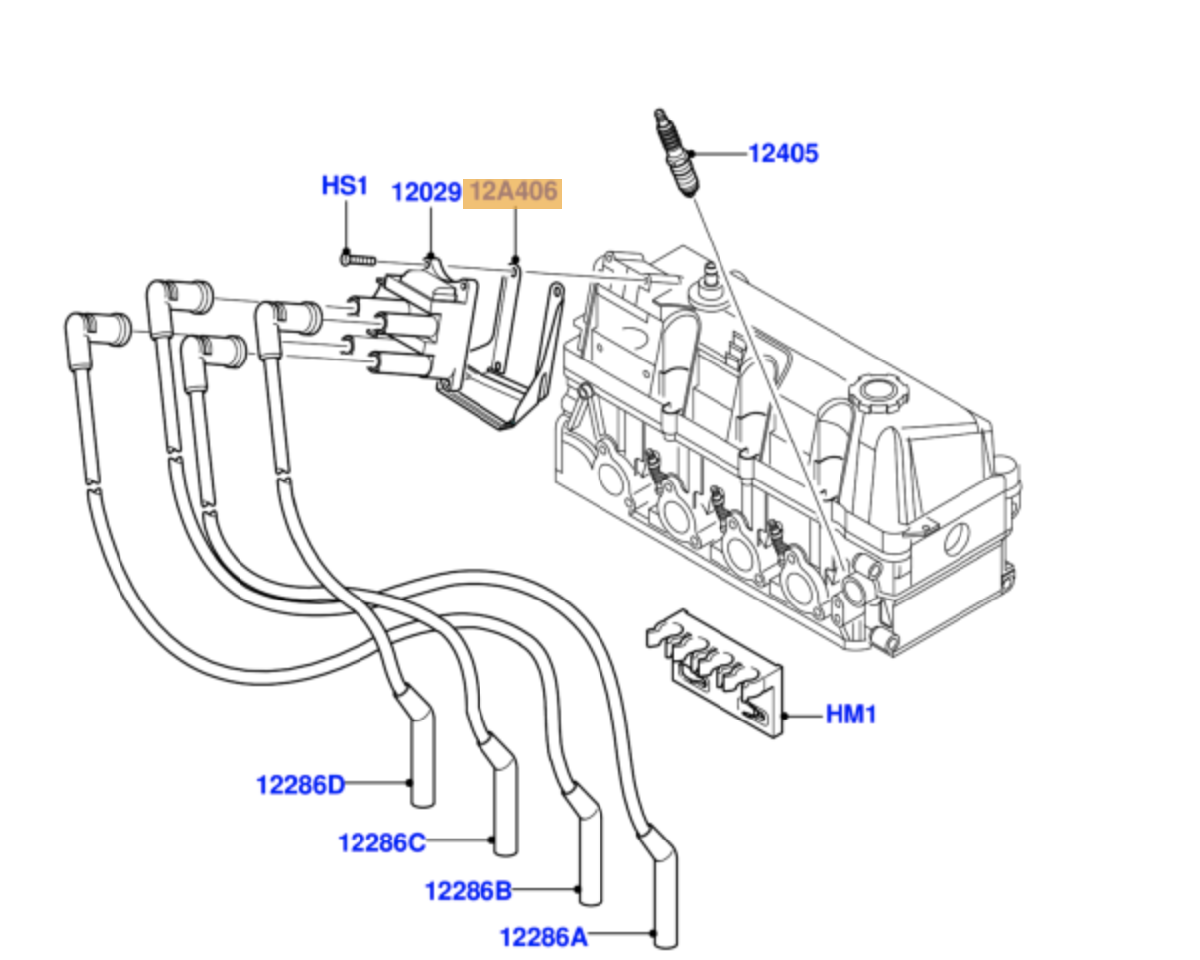 12405
HS1
12029
12A406
HM1
12286D
12286C
12286B
12286A