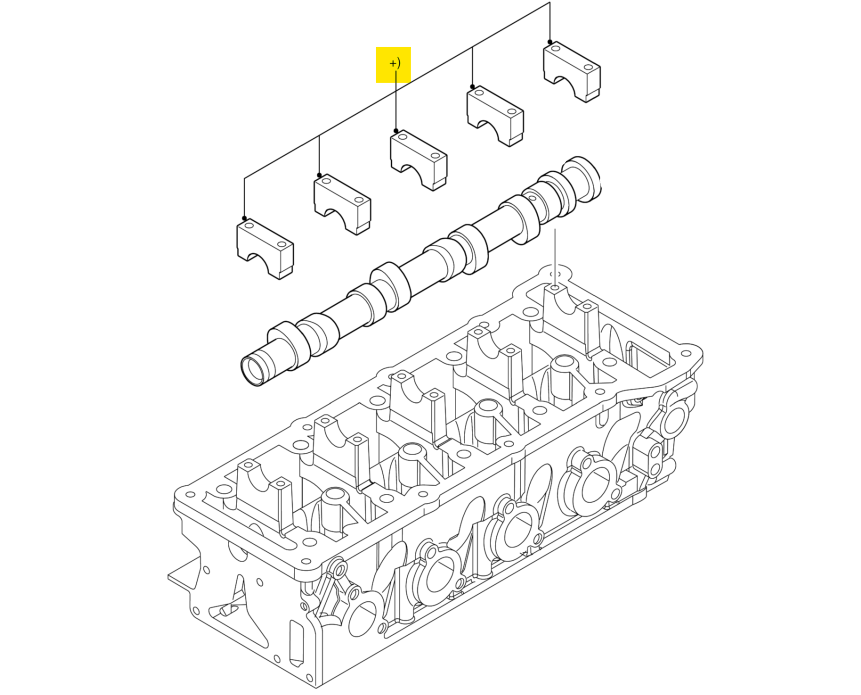 +)