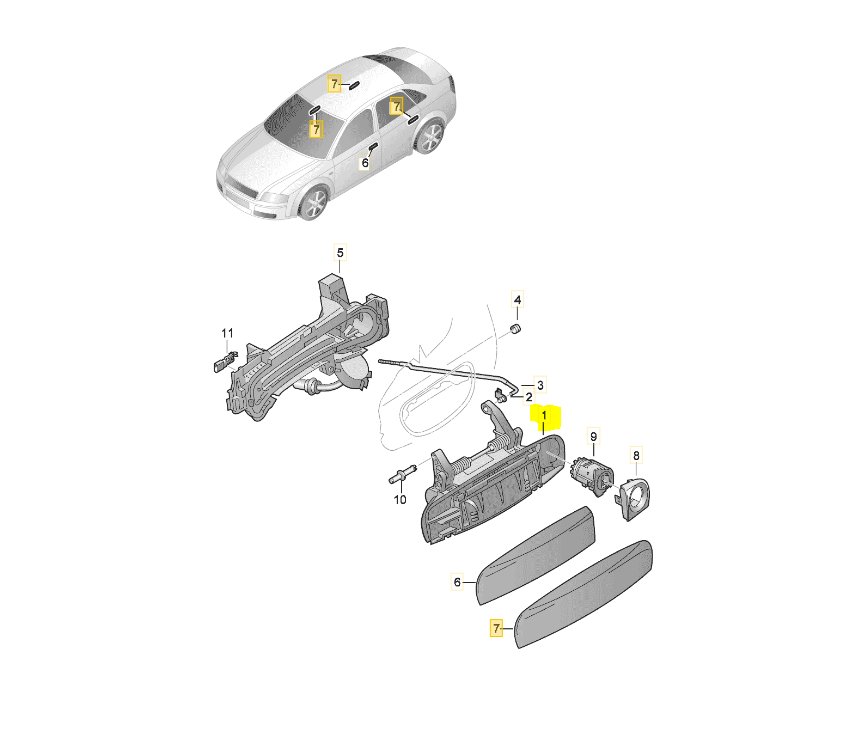 7
7
7
6
5
4
11
3
2
1
9
8
10
6
7