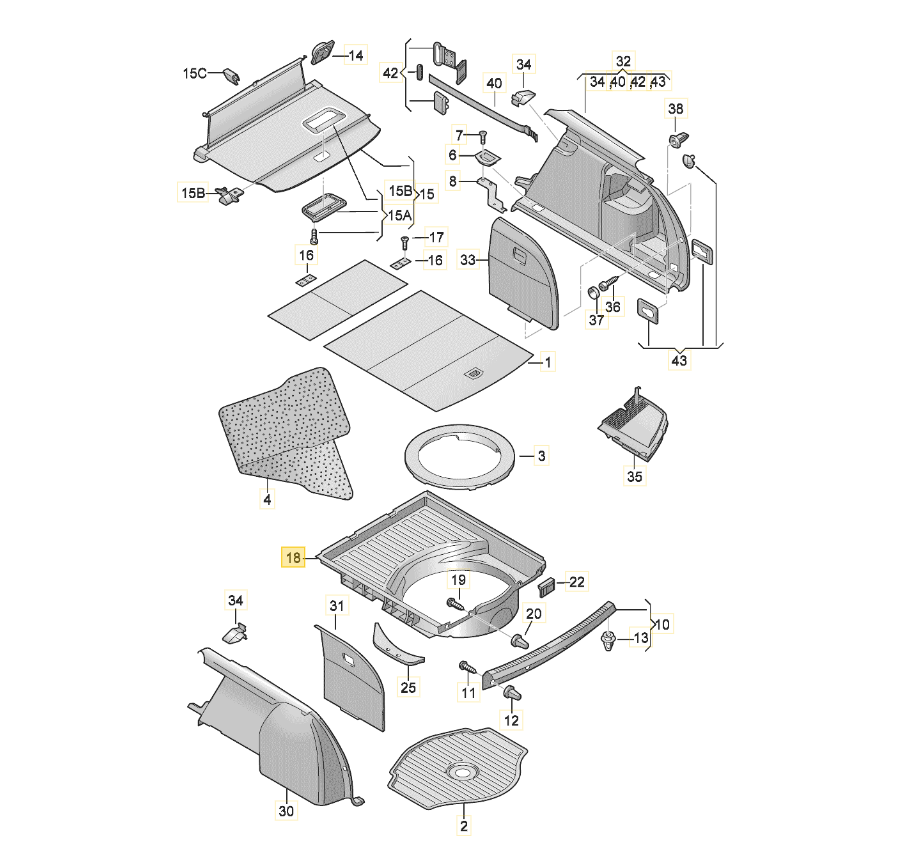 15C
14
42
40
34
32
34 ,40 ,42 ,43
38
7
6
8
15B
15B
15
15A
17
16
16
33
37
36
43
1
4
3
35
18
19
22
34
31
20
10
13
25
11
12
30
2