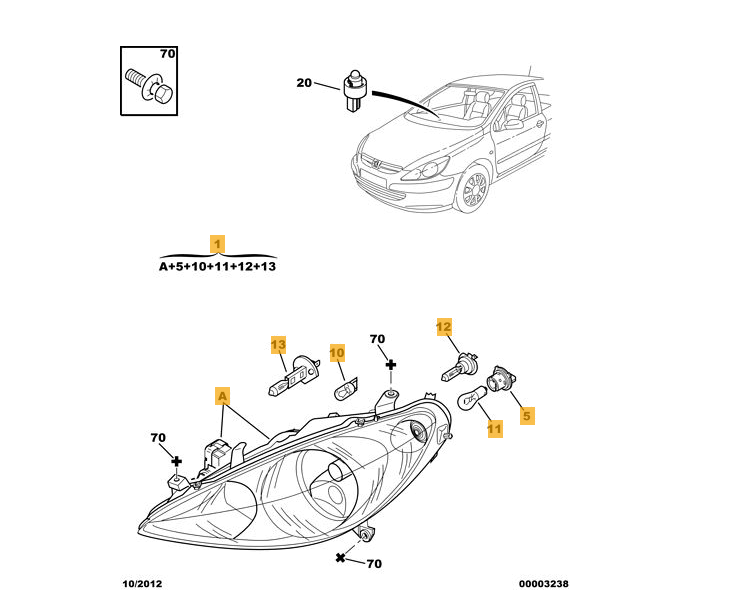 70

20

1

A+5+10+11+12+13

13

10

70

12

A

5

11

70

70

10/2012

00003238