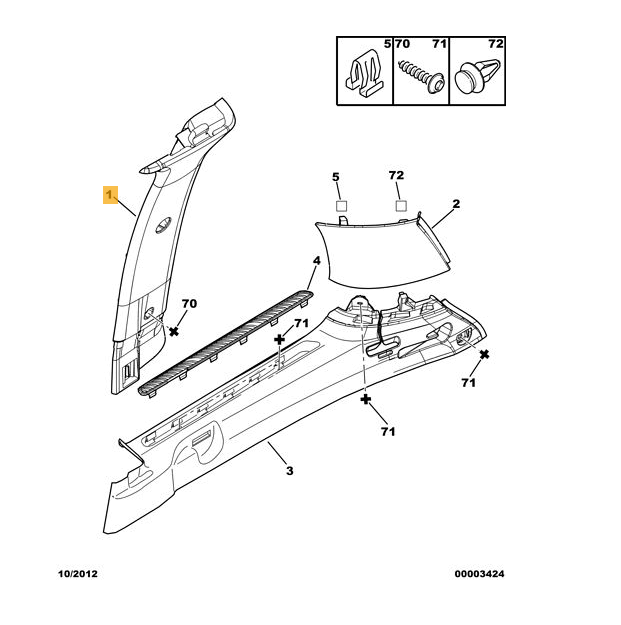 5
70
71
72
1
5
72
2
4
70
71
71
71
3
10/2012
00003424