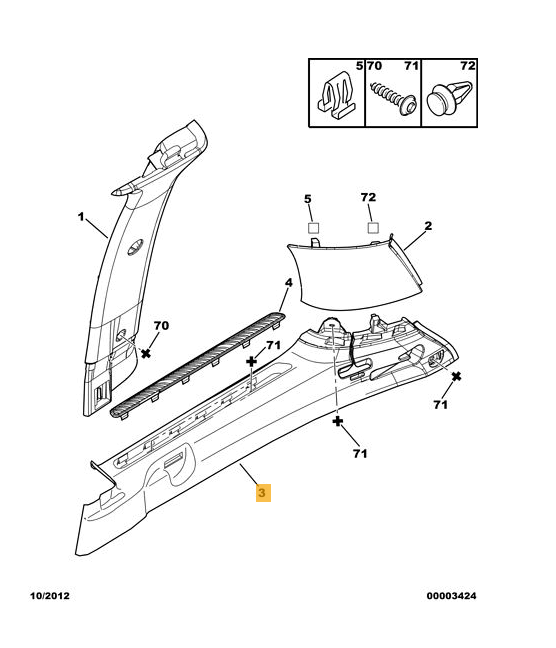 5
70
71
72

1
5
72
2
4
70
71
71
71
3

10/2012
00003424