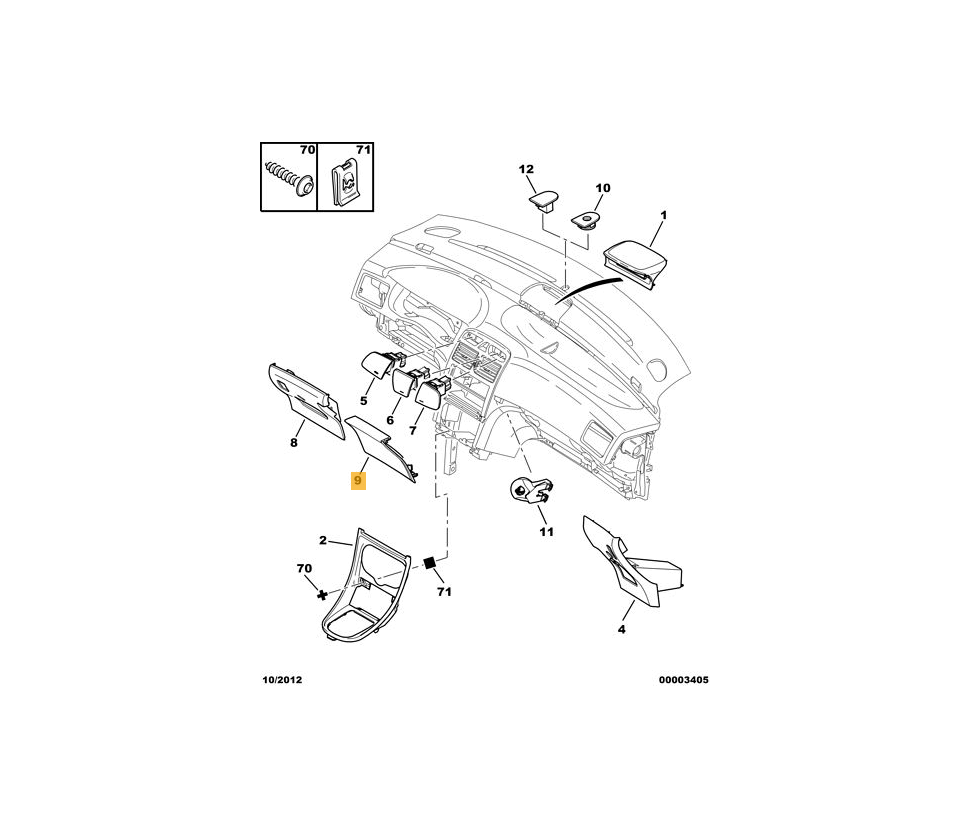 70
71
12
10
1
5
6
7
8
9
11
2
70
71
4
10/2012
00003405