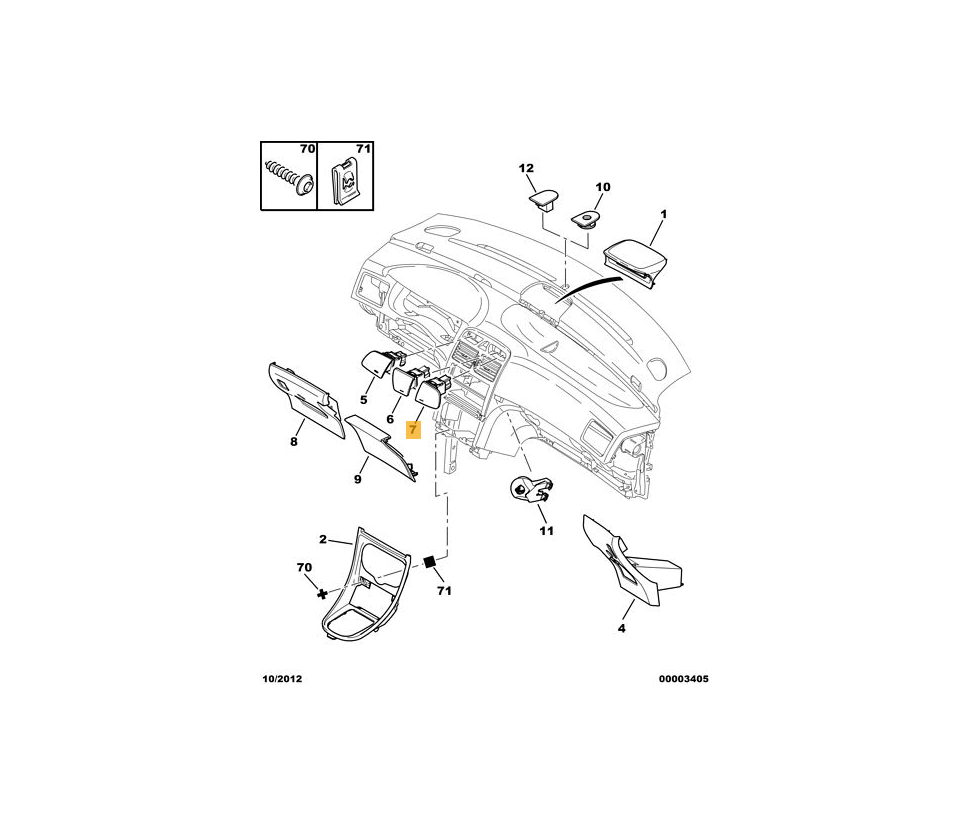 70
71
12
10
1
5
6
7
8
9
11
2
70
71
4
10/2012
00003405