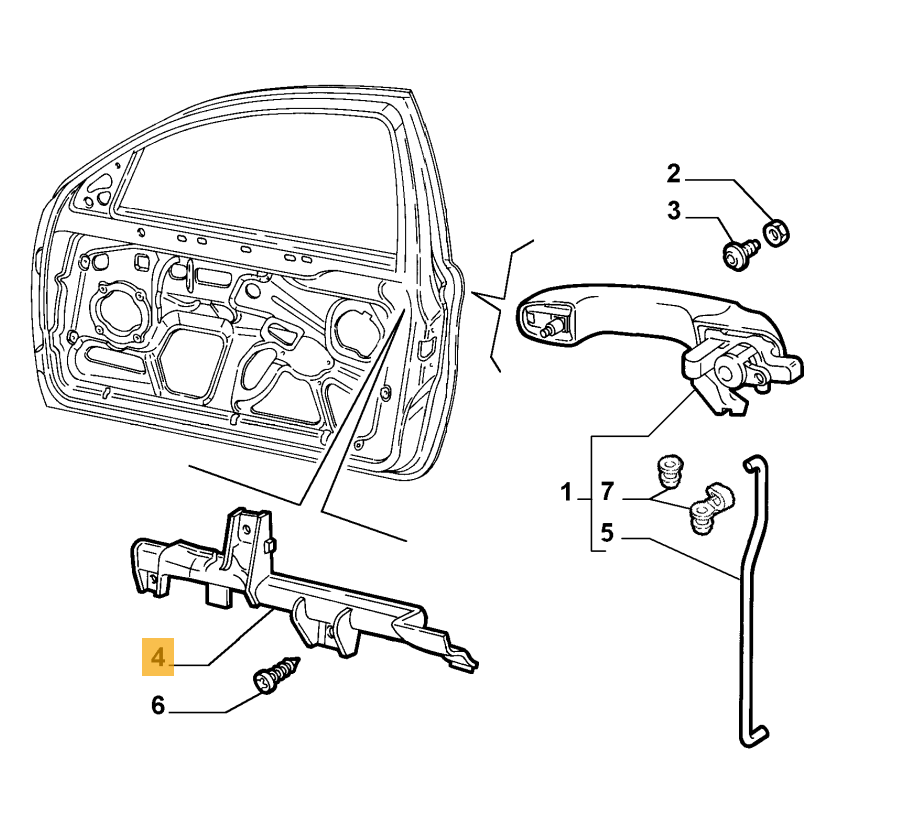 2
3
1
7
5
4
6