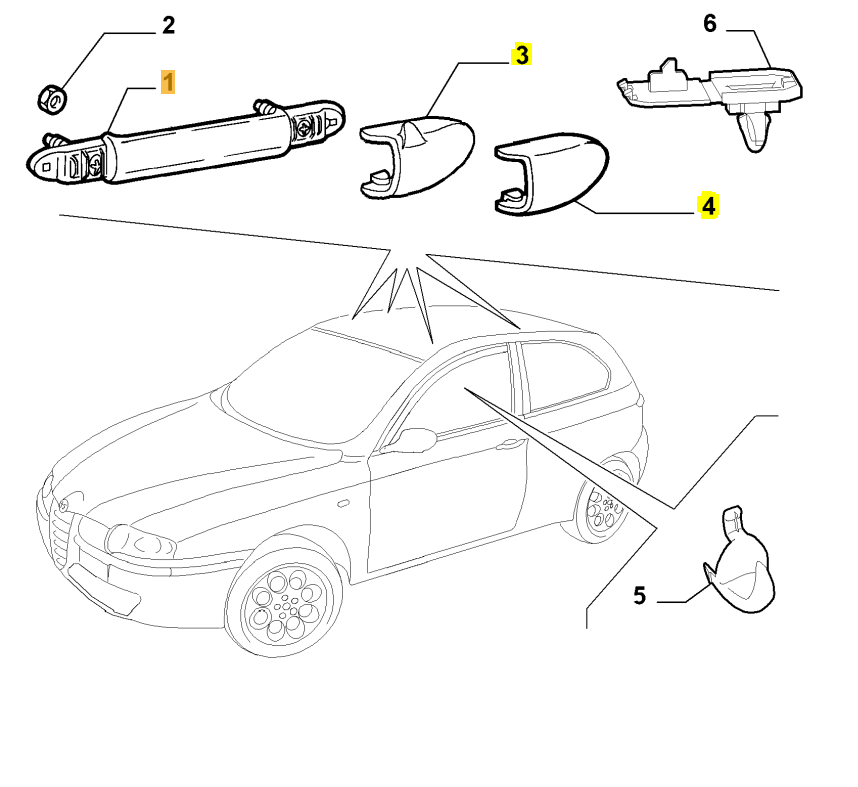 2
1
3
6
4
5