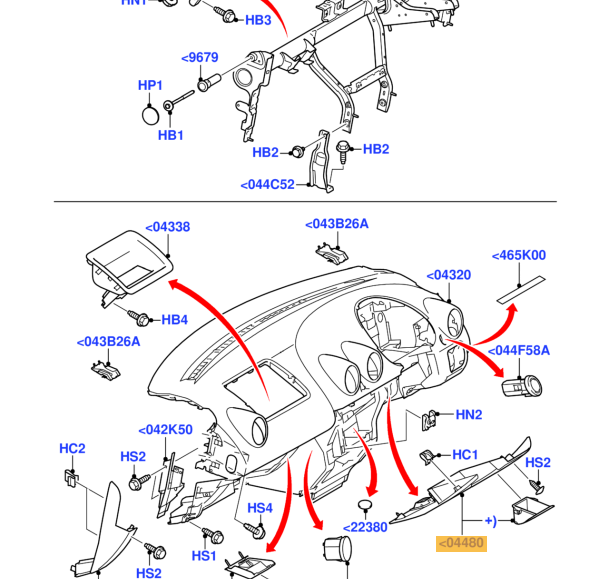 HN1
HB3
<9679
HP1
HB1
HB2
HB2
<044C52
<04338
<043B26A
<465K00
<04320
HB4
<043B26A
<044F58A
HN2
<042K50
HC2
HS2
HC1
HS2
HS4
+)
<22380
<04480
HS1
HS2