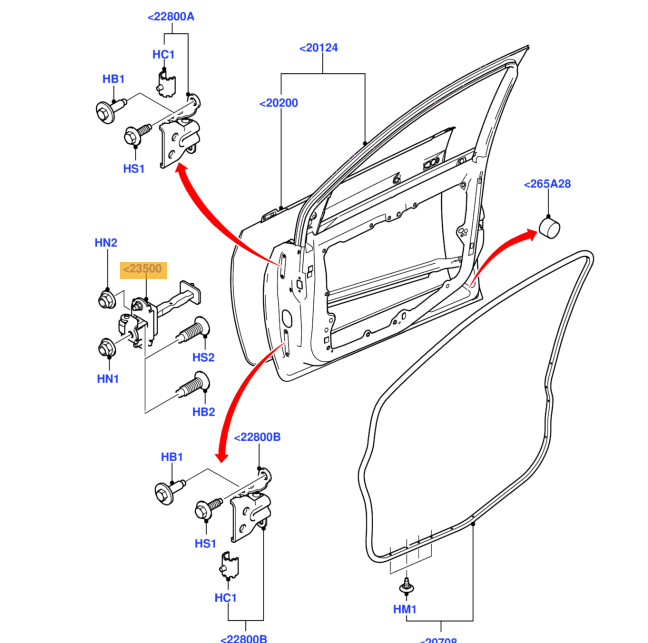 <22800A
HC1
HB1
HS1
<20124
<20200
<265A28
HN2
<23500
HS2
HN1
HB2
<22800B
HB1
HS1
HC1
<22800B
HM1
<20708