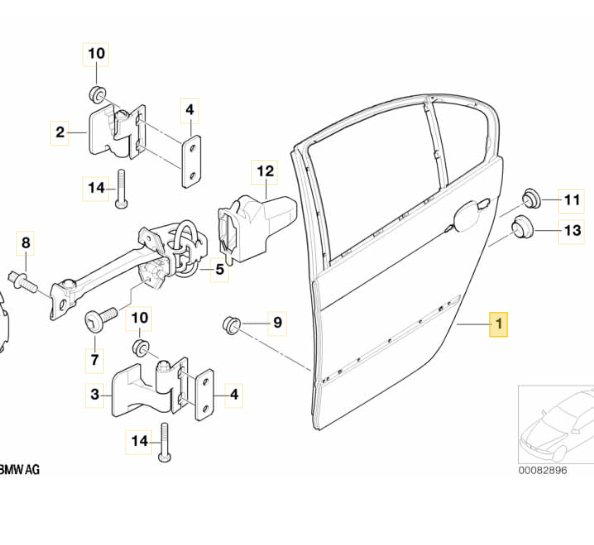 10
2
4
14
12
11
13
8
5
10
9
1
7
3
4
14
BMW AG
00082896