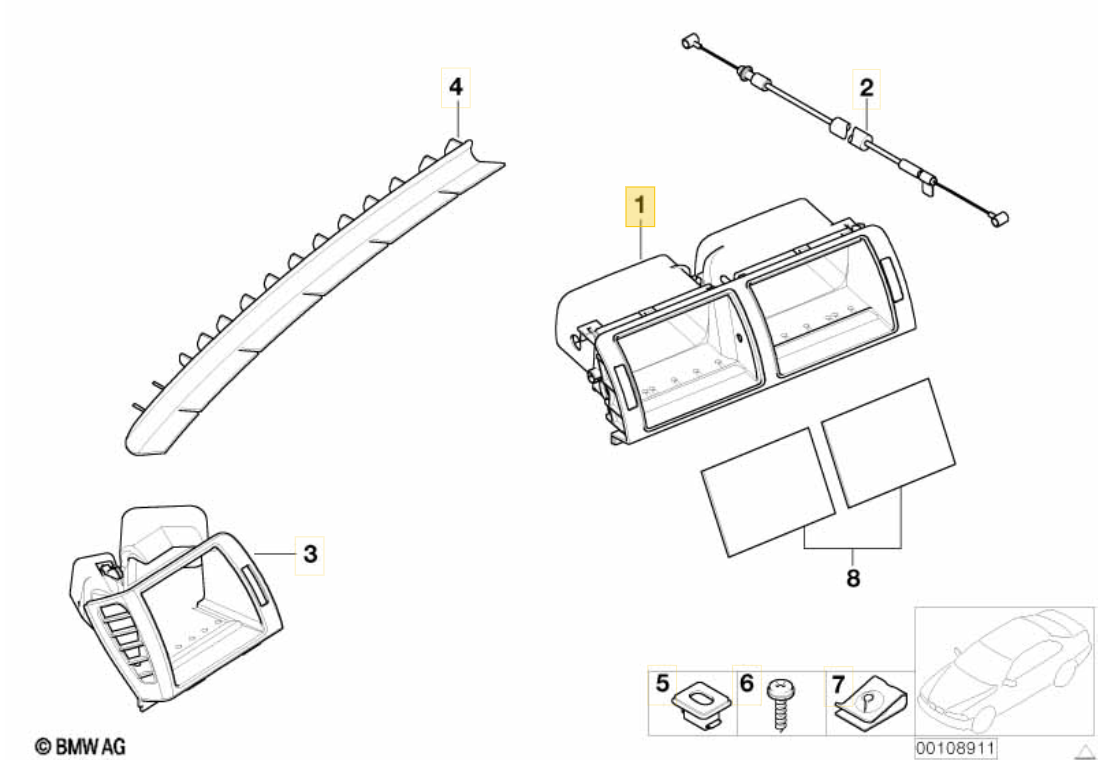 4

2

1

3

8

5

6

7

© BMW AG

00108911