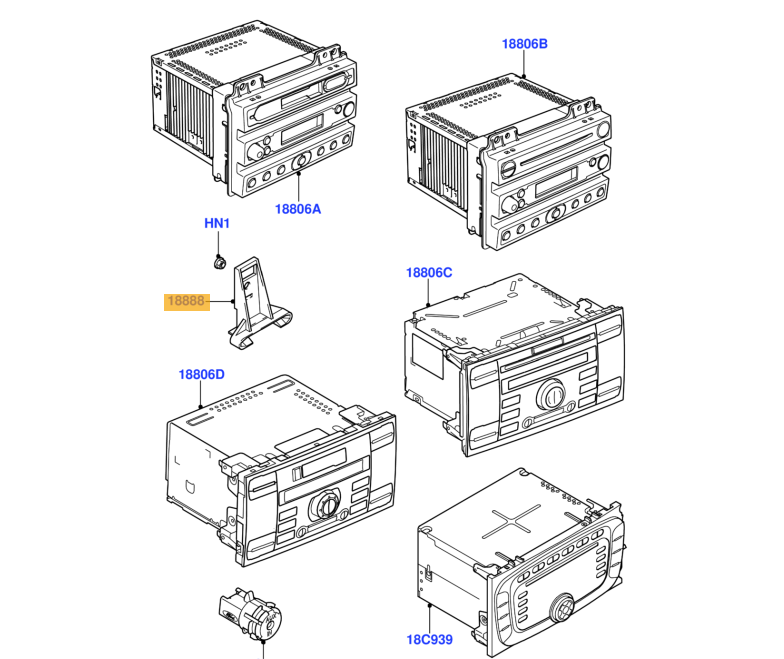 18806B

18806A

HN1

18888

18806C

18806D

18C939