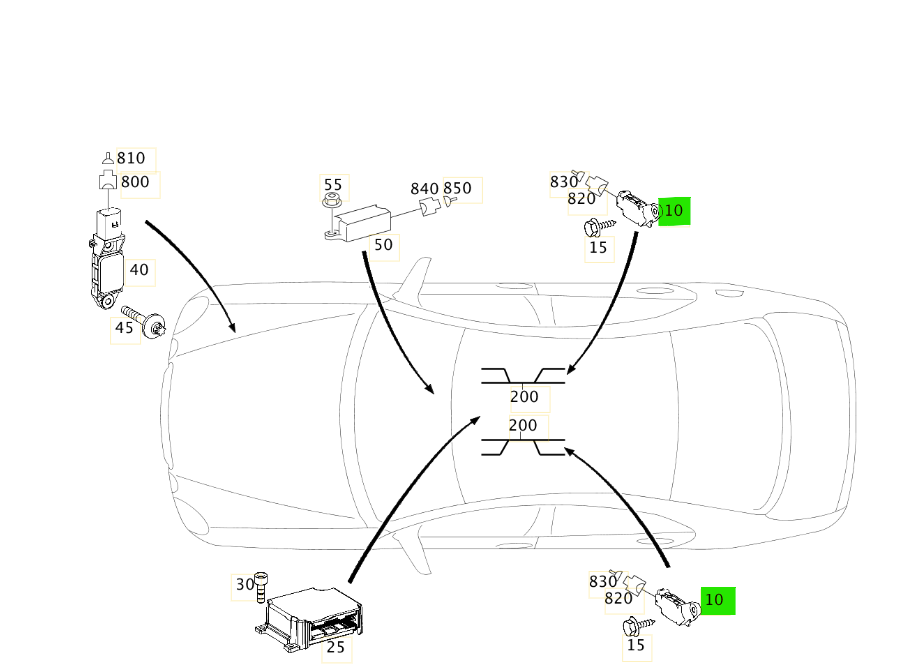 810
800
40
45
55
840
850
50
830
820
10
15
200
200
30
25
830
820
10
15