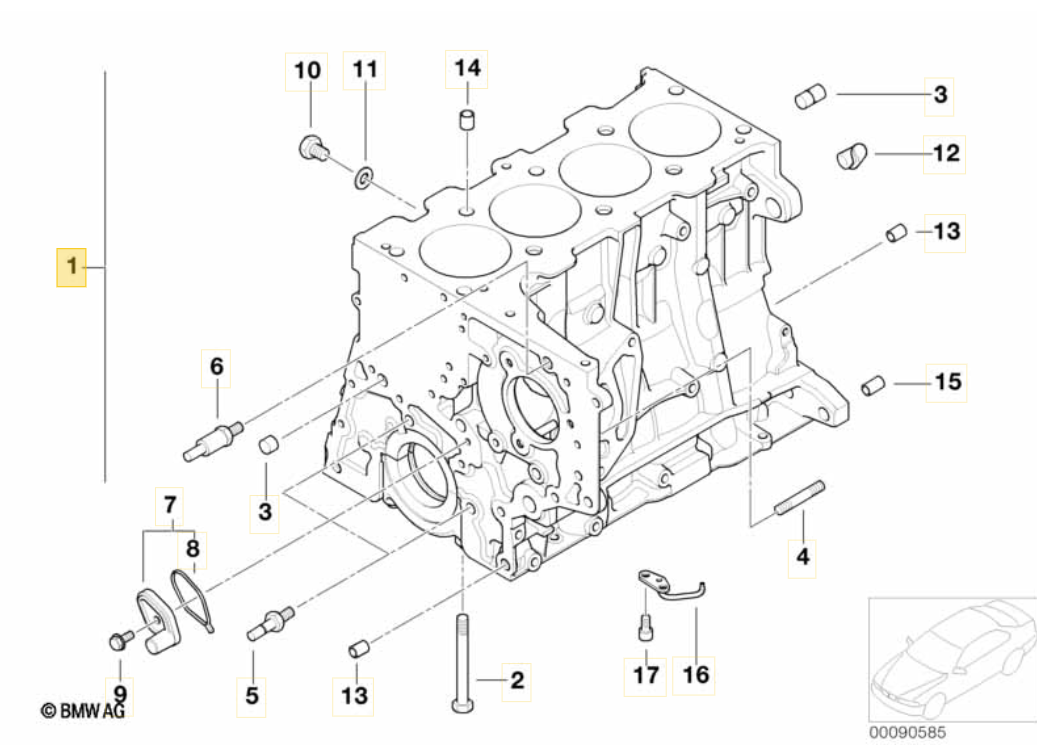 10
11
14
3
12
13
1
6
15
3
7
8
4
9
5
13
2
17
16
© BMW AG
00090585