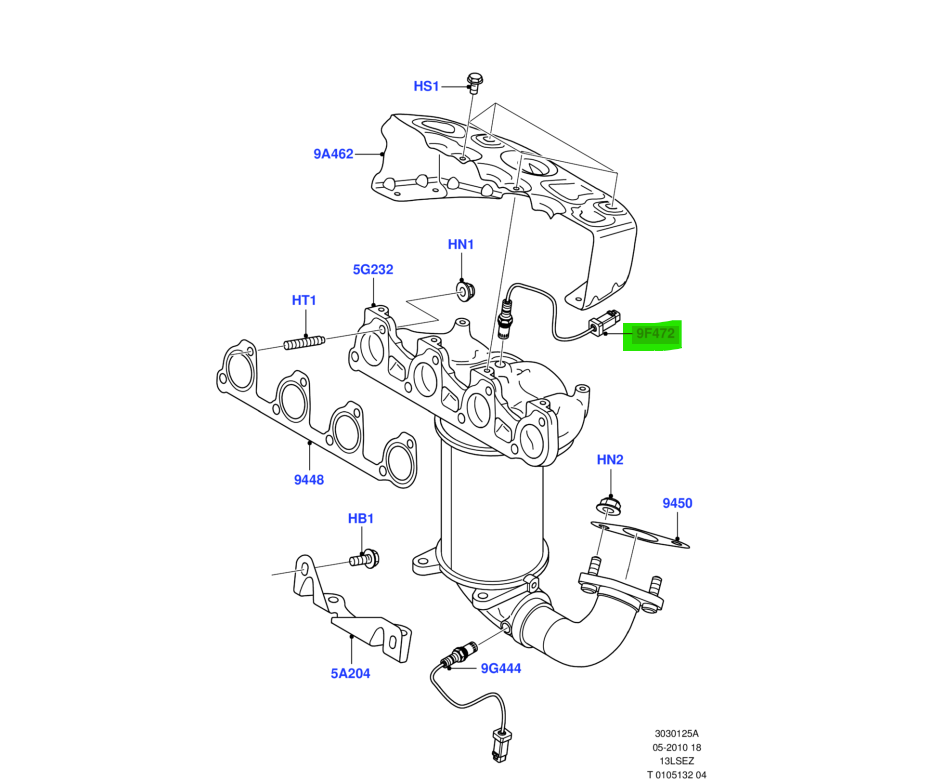 HS1
9A462
HN1
5G232
HT1
9F472
9448
HN2
9450
HB1
5A204
9G444
3030125A
05-2010 18
13LSEZ
T 0105132 04