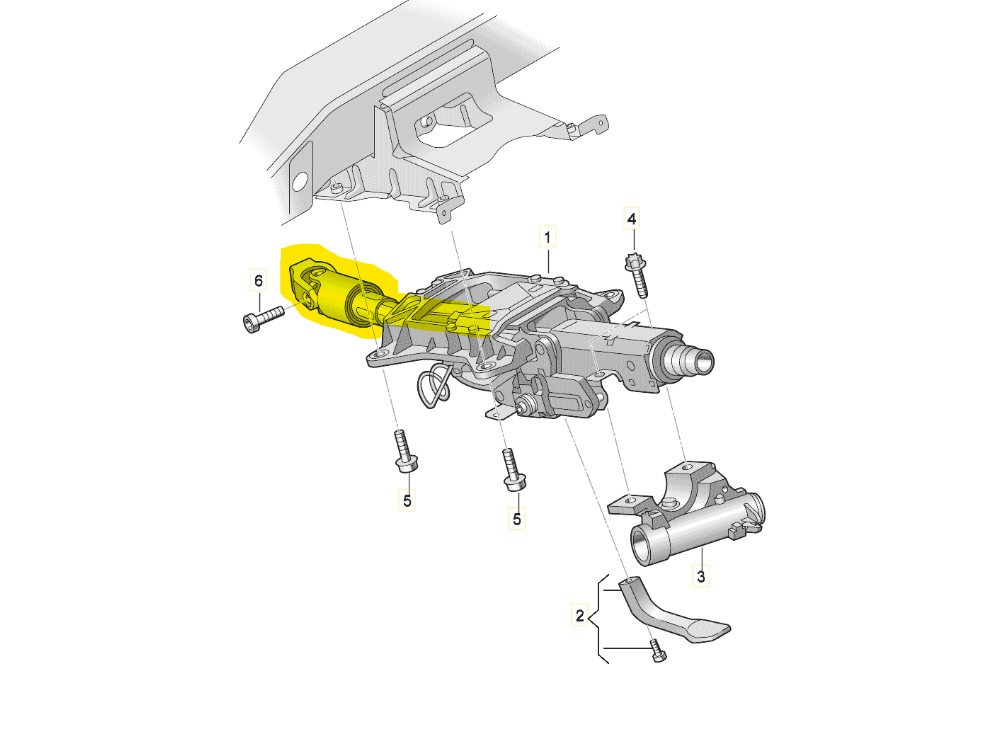 1
4
6
5
5
3
2