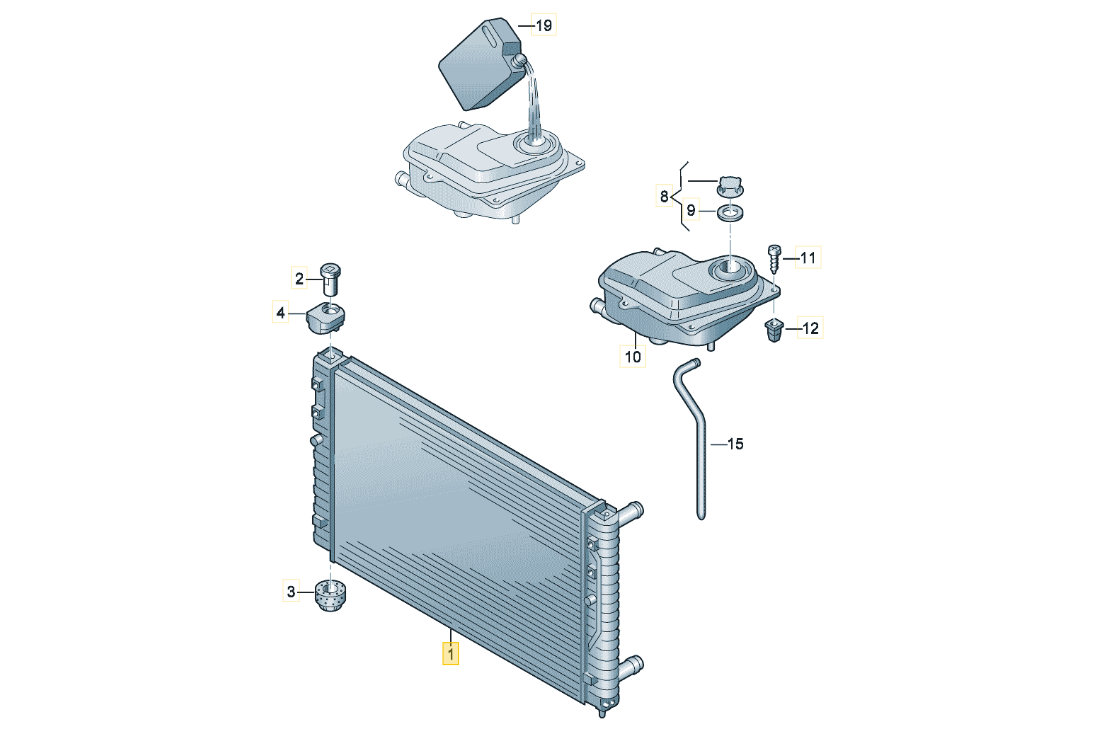 19
8
9
11
2
4
12
10
15
3
1