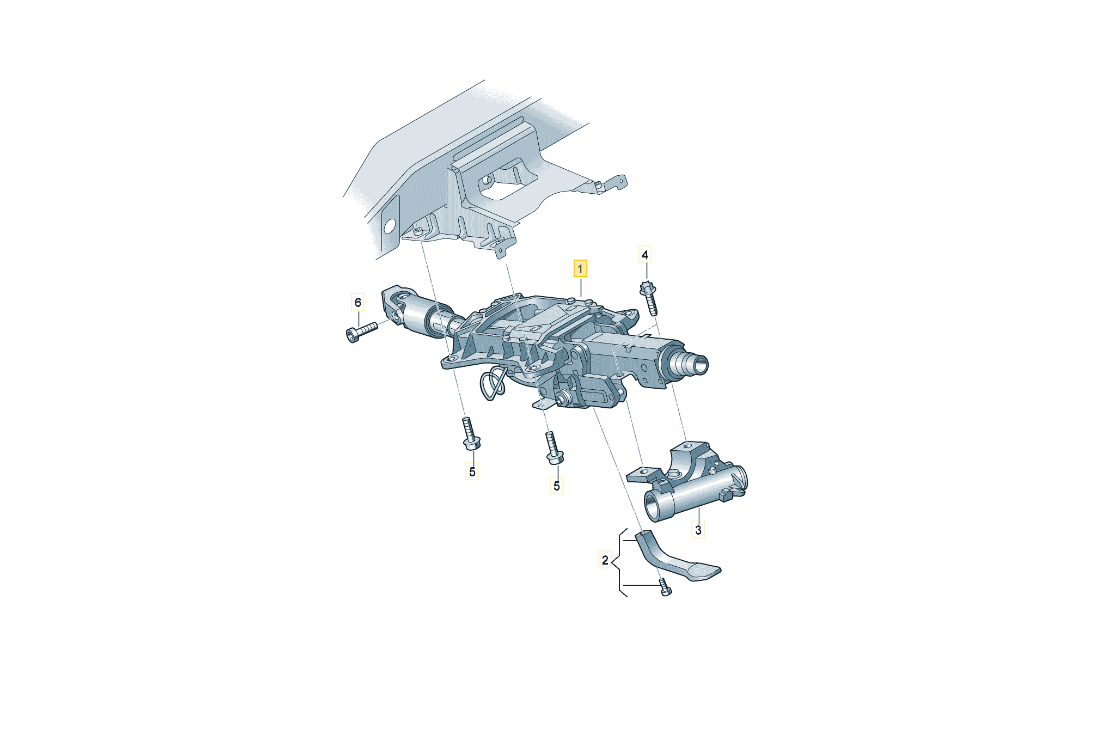 1
4
6
5
5
3
2