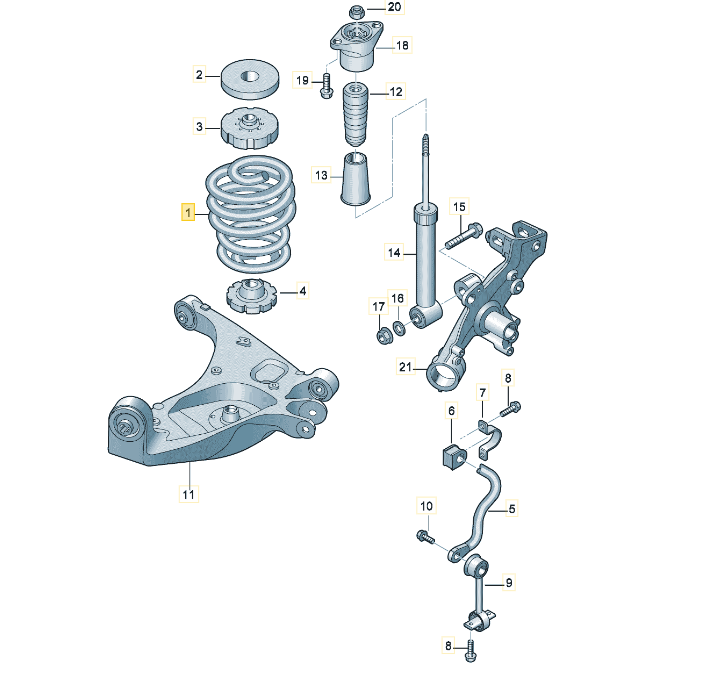 20
18
2
19
12
3
13
1
15
14
4
17
16
21
8
7
6
11
10
5
9
8