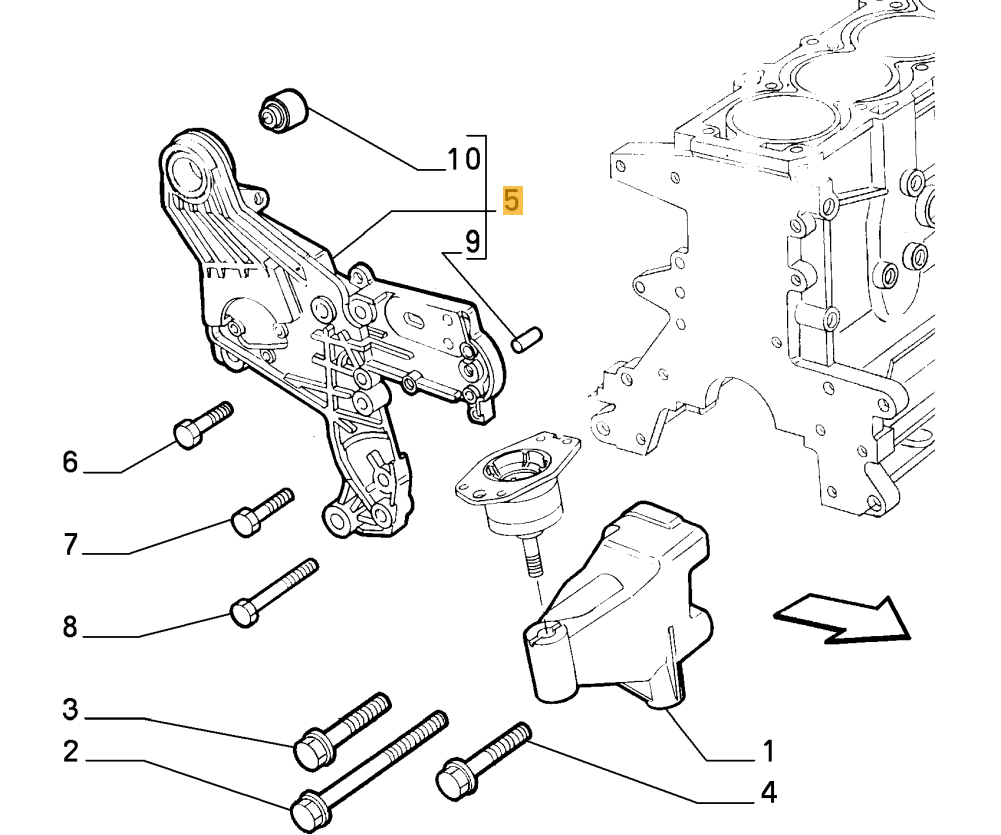 10
5
9
6
7
8
3
2
1
4