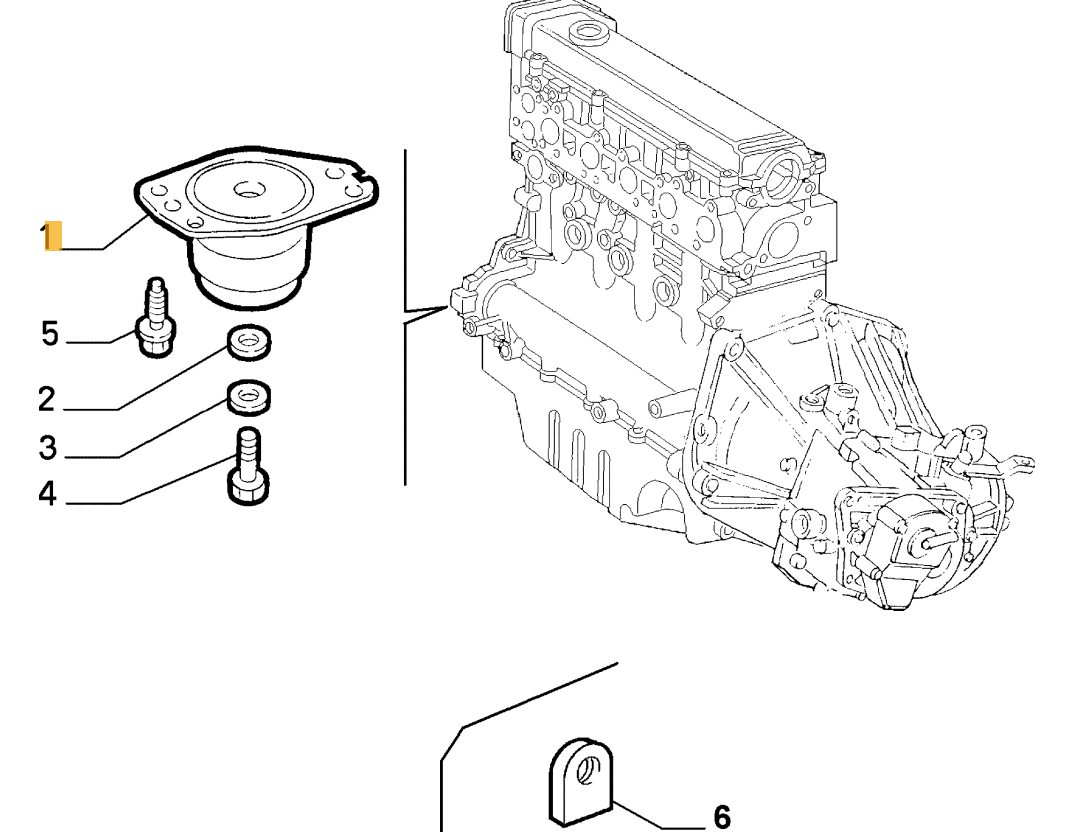 1
5
2
3
4
6