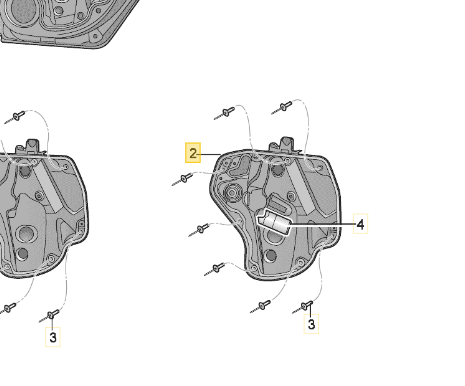 2

4

3

3