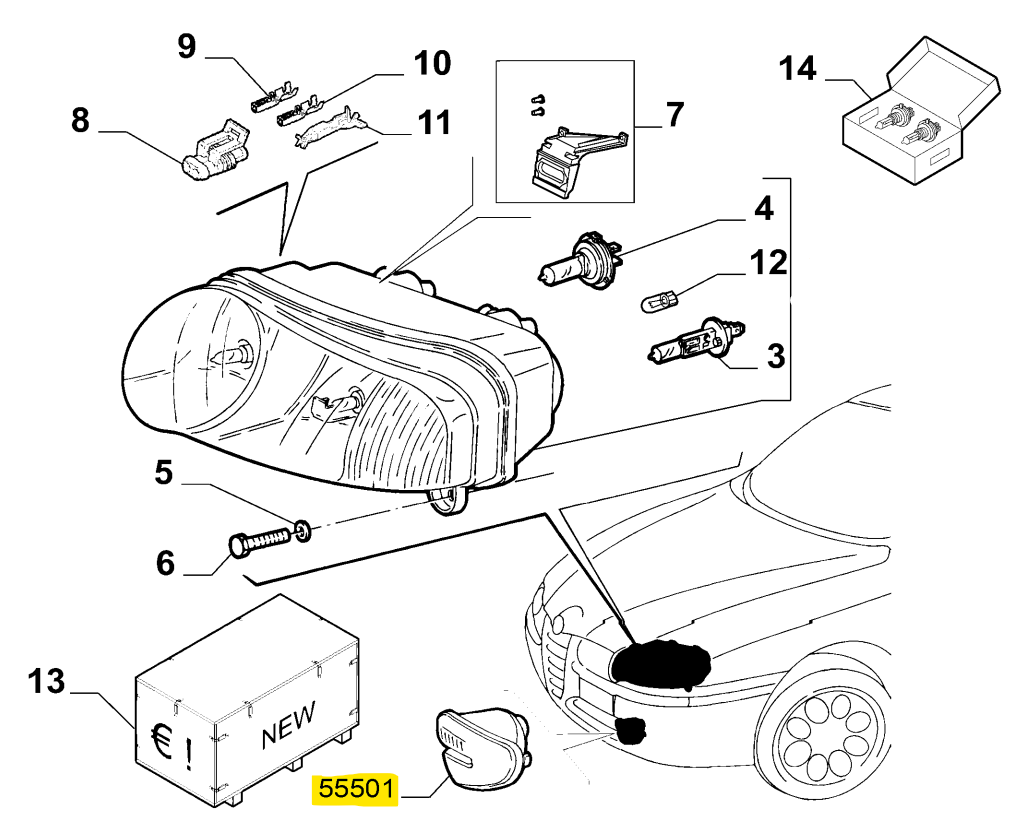 9
10
8
11
7
14
4
12
3
5
6
13
€ !
NEW
55501