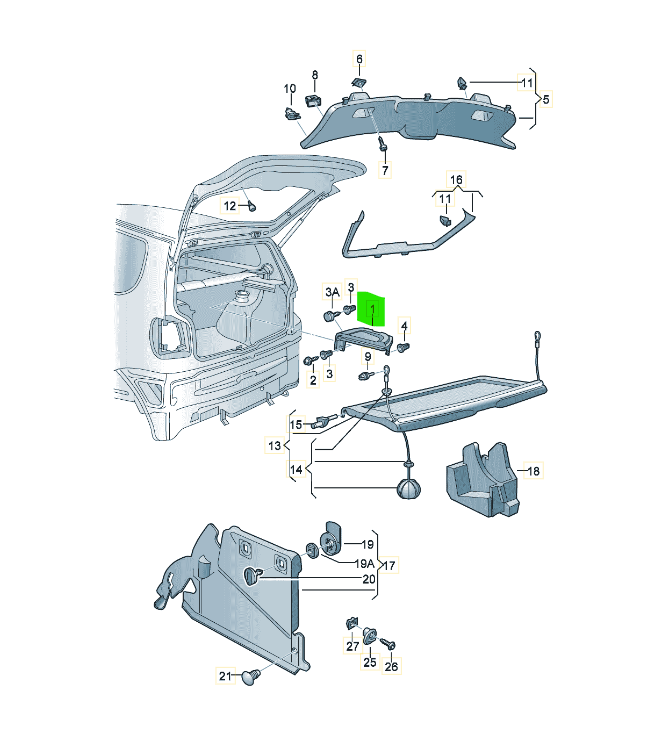 6
8
10
11
5
7
12
16
11
3A
3
1
4
2
3
9
15
13
14
18
19
19A
17
20
27
25
26
21