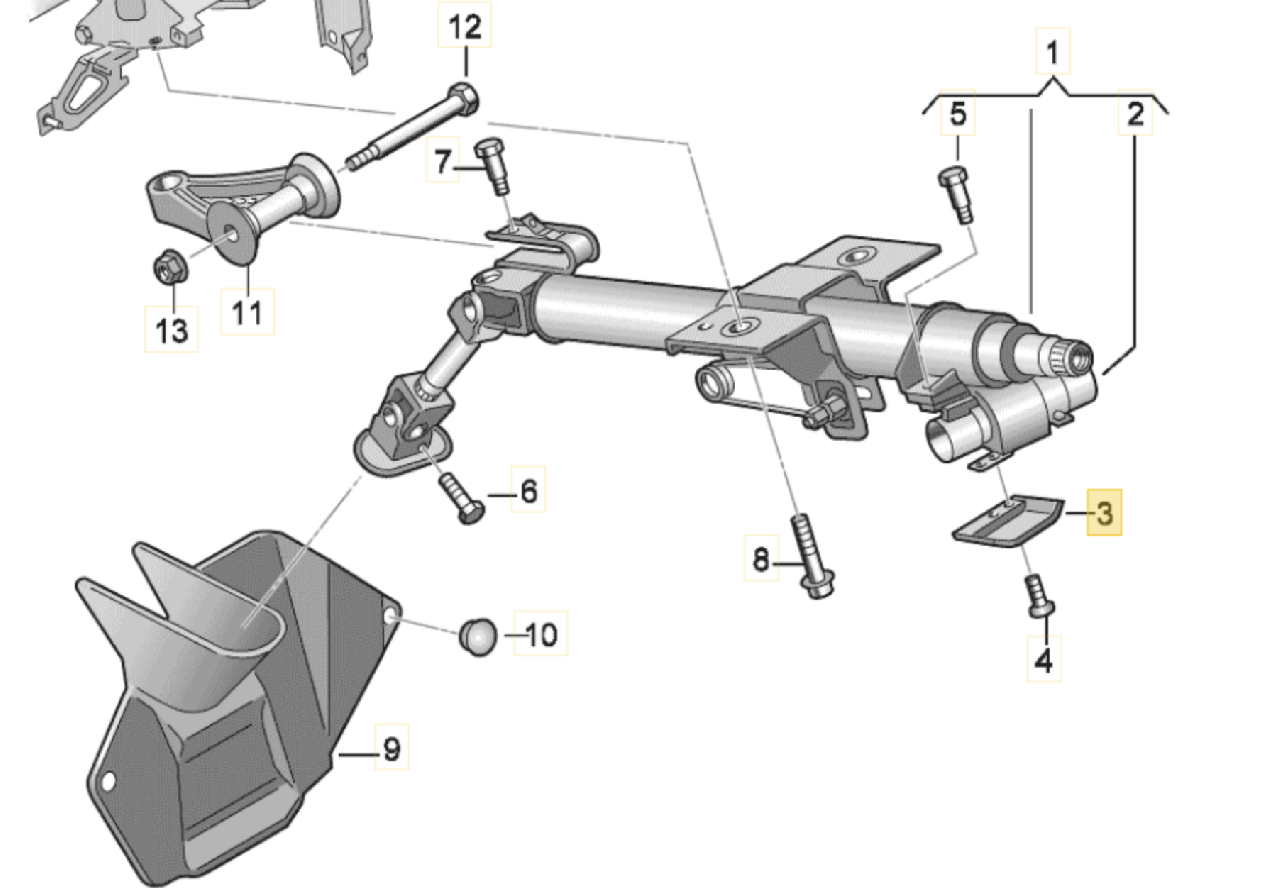 12
1
5
2
7
13
11
6
3
8
10
4
9