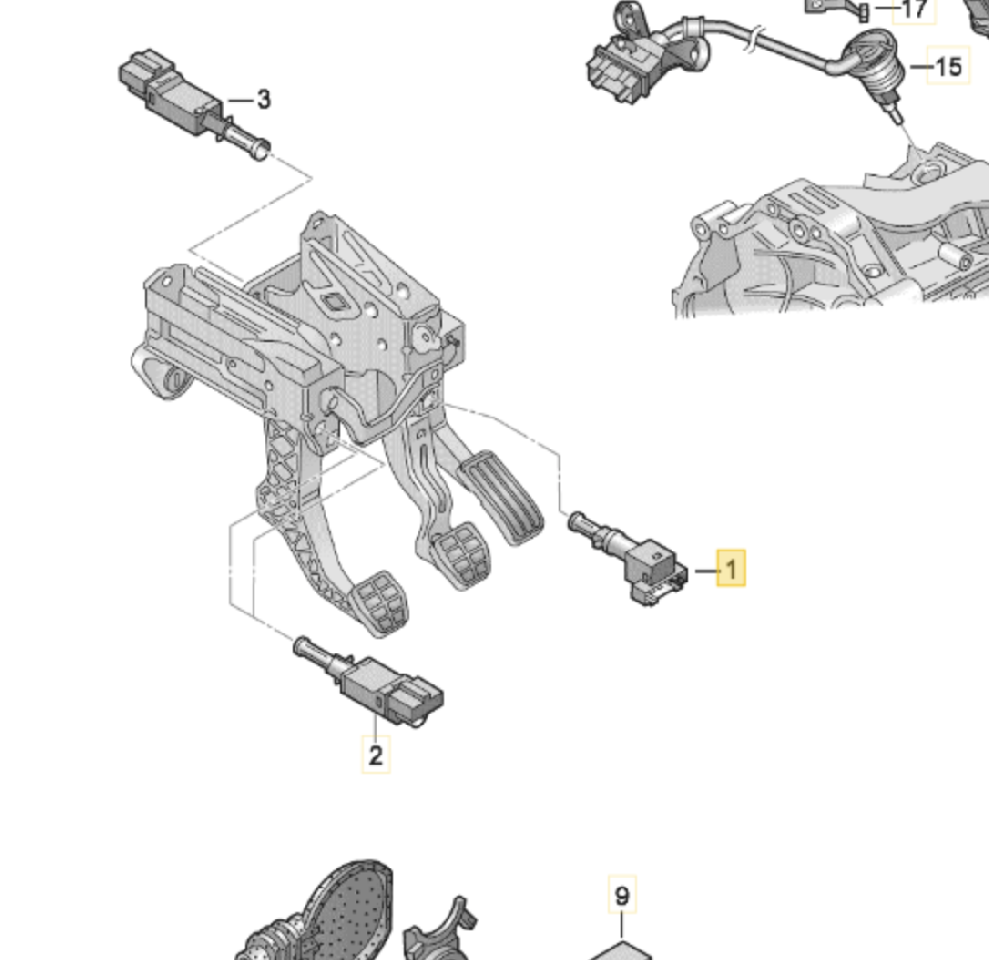 17
15
3
1
2
9