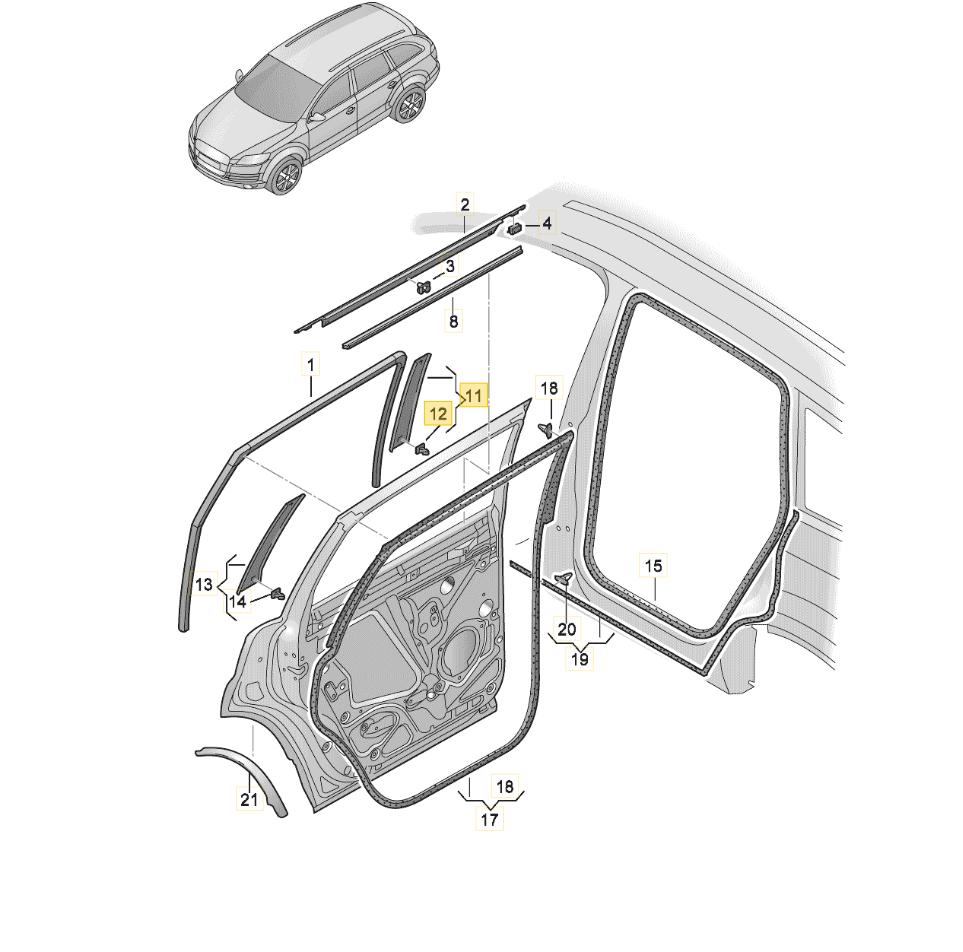 2
4
3
8
1
11
12
18
13
14
15
20
19
21
18
17