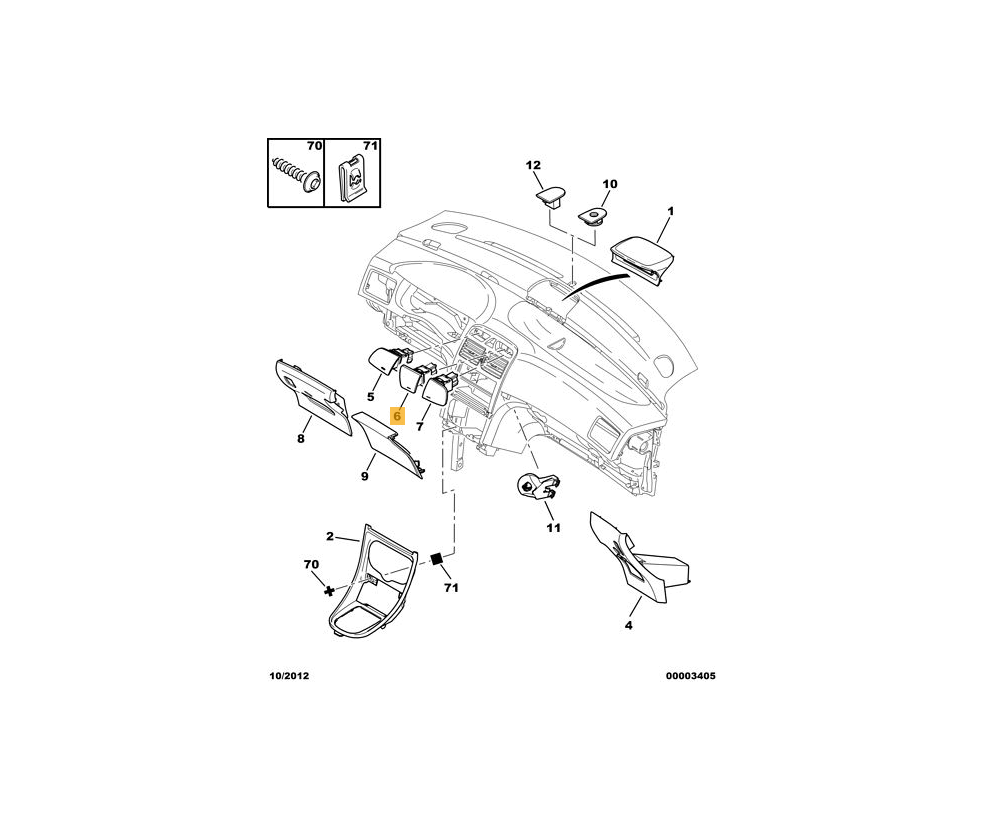 70
71
12
10
1
5
6
7
8
9
11
2
70
71
4
10/2012
00003405