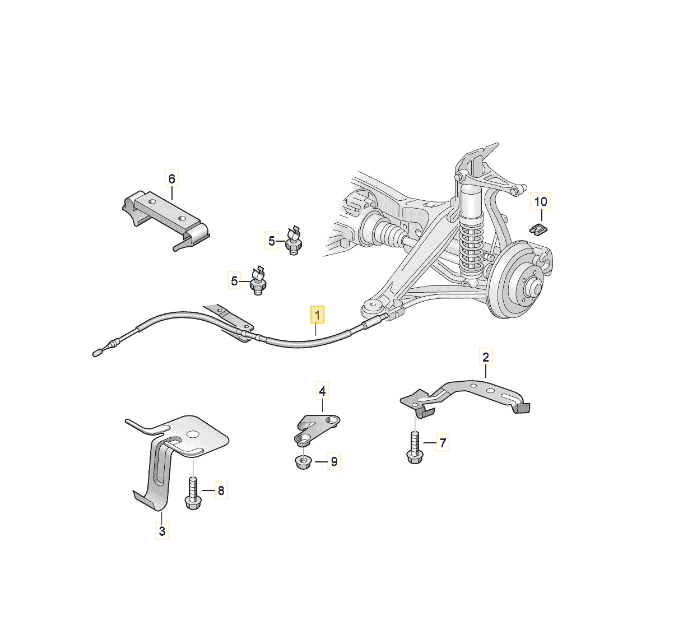 6
10
5
5
1
2
4
7
9
8
3