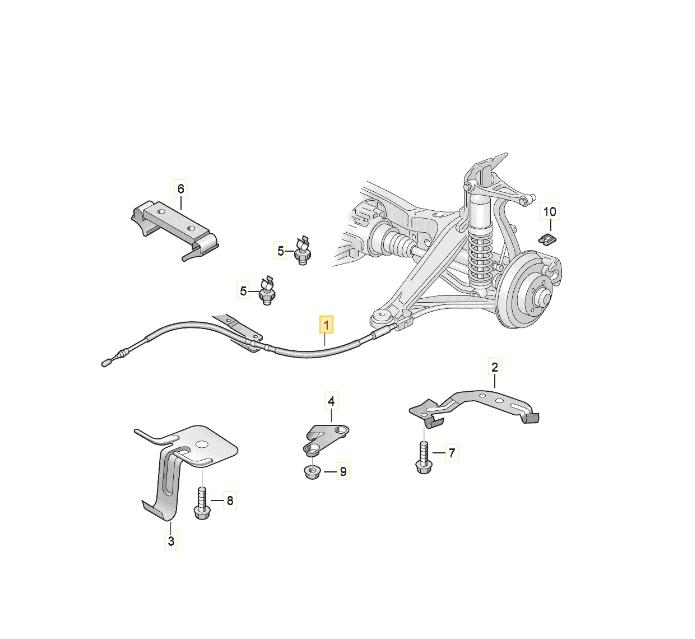 6

10

5

5

1

2

4

7

9

8

3