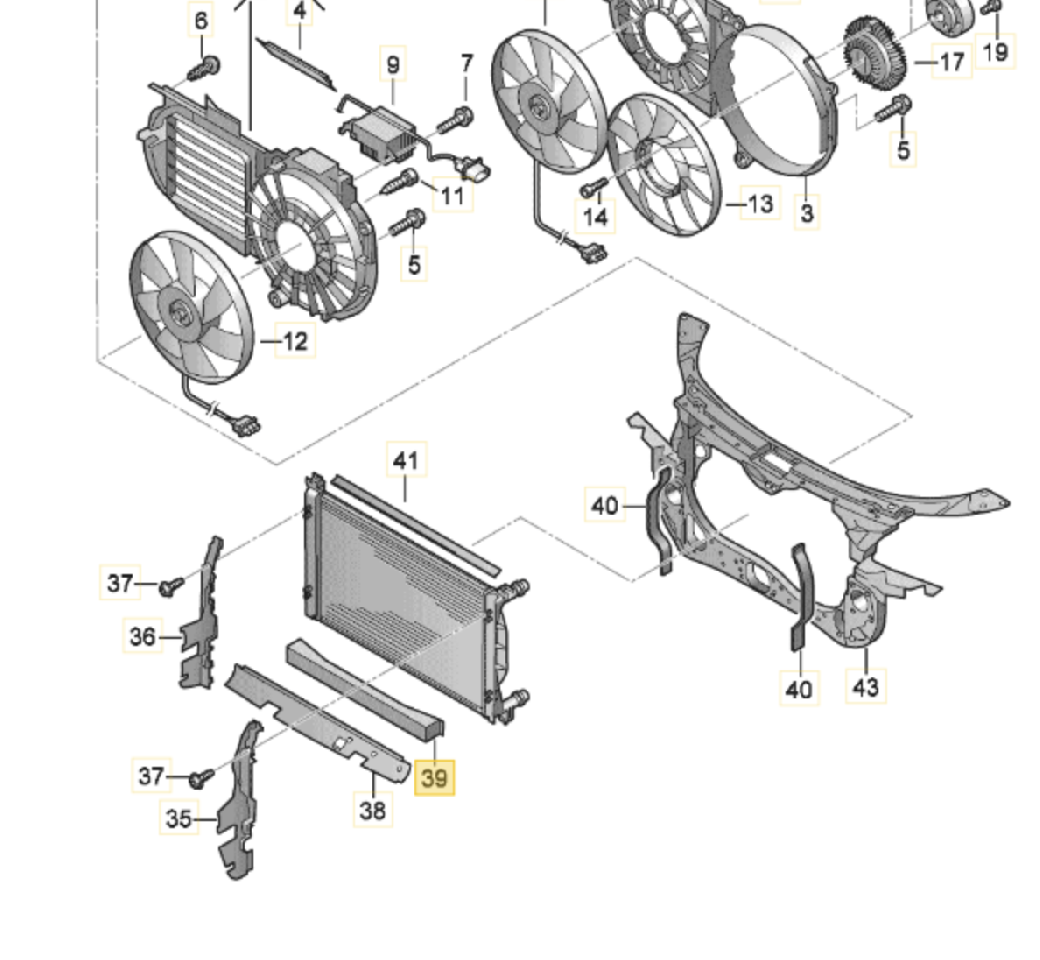 6
4
9
7
17
19
5
11
5
14
13
3
12
41
40
37
36
40
43
37
39
38
35